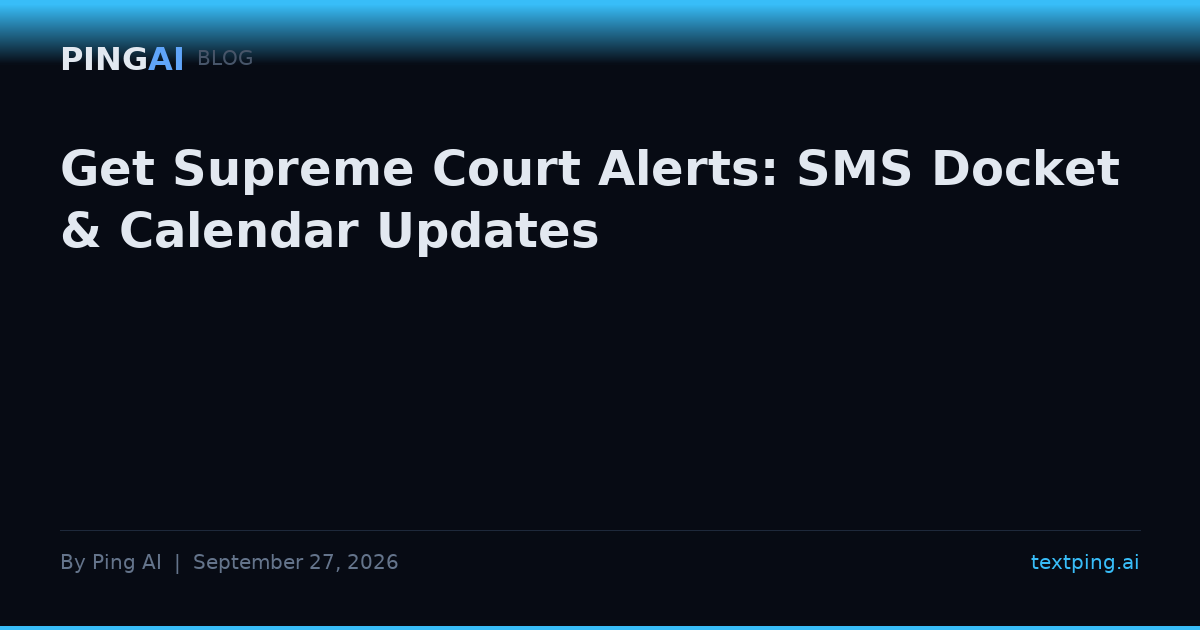 PINGAI BLOG

Get Supreme Court Alerts: SMS Docket & Calendar Updates

By Ping AI | September 27, 2026

textping.ai